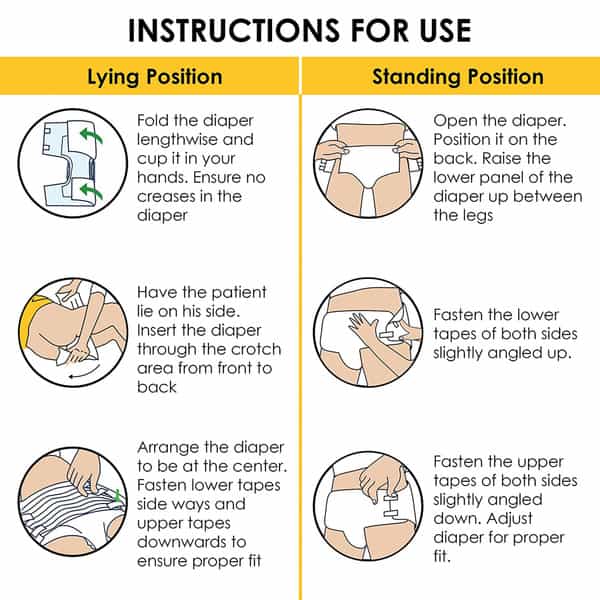 INSTRUCTIONS FOR USE

Lying Position

Fold the diaper lengthwise and cup it in your hands. Ensure no creases in the diaper

Have the patient lie on his side. Insert the diaper through the crotch area from front to back

Arrange the diaper to be at the center. Fasten lower tapes side ways and upper tapes downwards to ensure proper fit

Standing Position

Open the diaper. Position it on the back. Raise the lower panel of the diaper up between the legs

Fasten the lower tapes of both sides slightly angled up.

Fasten the upper tapes of both sides slightly angled down. Adjust diaper for proper fit.