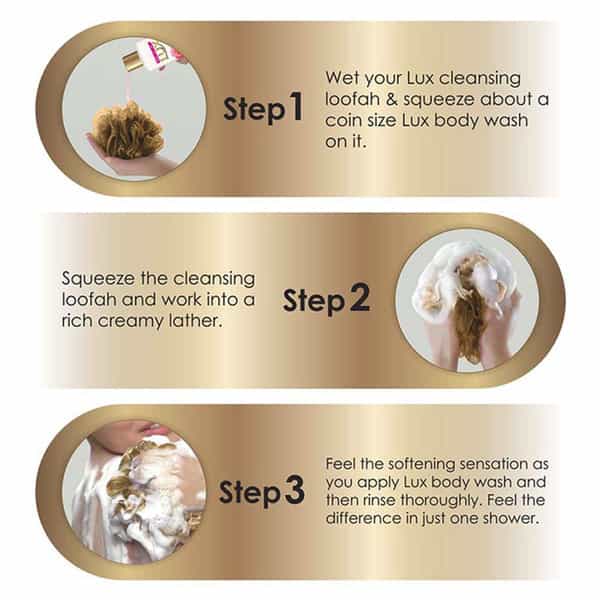 Step 1

Wet your Lux cleansing loofah & squeeze about a coin size Lux body wash on it.

Squeeze the cleansing loofah and work into a rich creamy lather.

Step 2

Step 3

Feel the softening sensation as you apply Lux body wash and then rinse thoroughly. Feel the difference in just one shower.