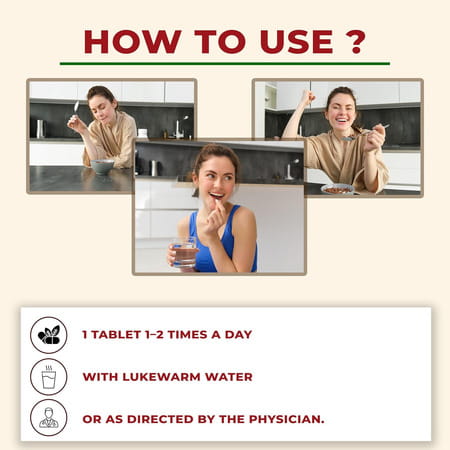 HOW TO USE ?

1 TABLET 1–2 TIMES A DAY

WITH LUKEWARM WATER

OR AS DIRECTED BY THE PHYSICIAN.