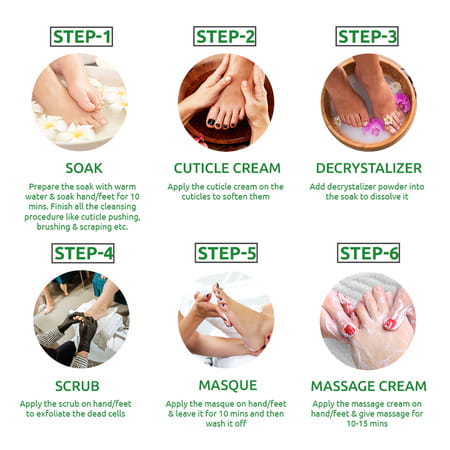 STEP-1

SOAK

Prepare the soak with warm water & soak hand/feet for 10 mins. Finish all the cleansing procedure like cuticle pushing, brushing & scraping etc.

STEP-2

CUTICLE CREAM

Apply the cuticle cream on the cuticles to soften them

STEP-3

DECRYSTALIZER

Add decrystalizer powder into the soak to dissolve it

STEP-4

SCRUB

Apply the scrub on hand/feet to exfoliate the dead cells

STEP-5

MASQUE

Apply the masque on hand/feet & leave it for 10 mins and then wash it off

STEP-6

MASSAGE CREAM

Apply the massage cream on hand/feet & give massage for 10-15 mins