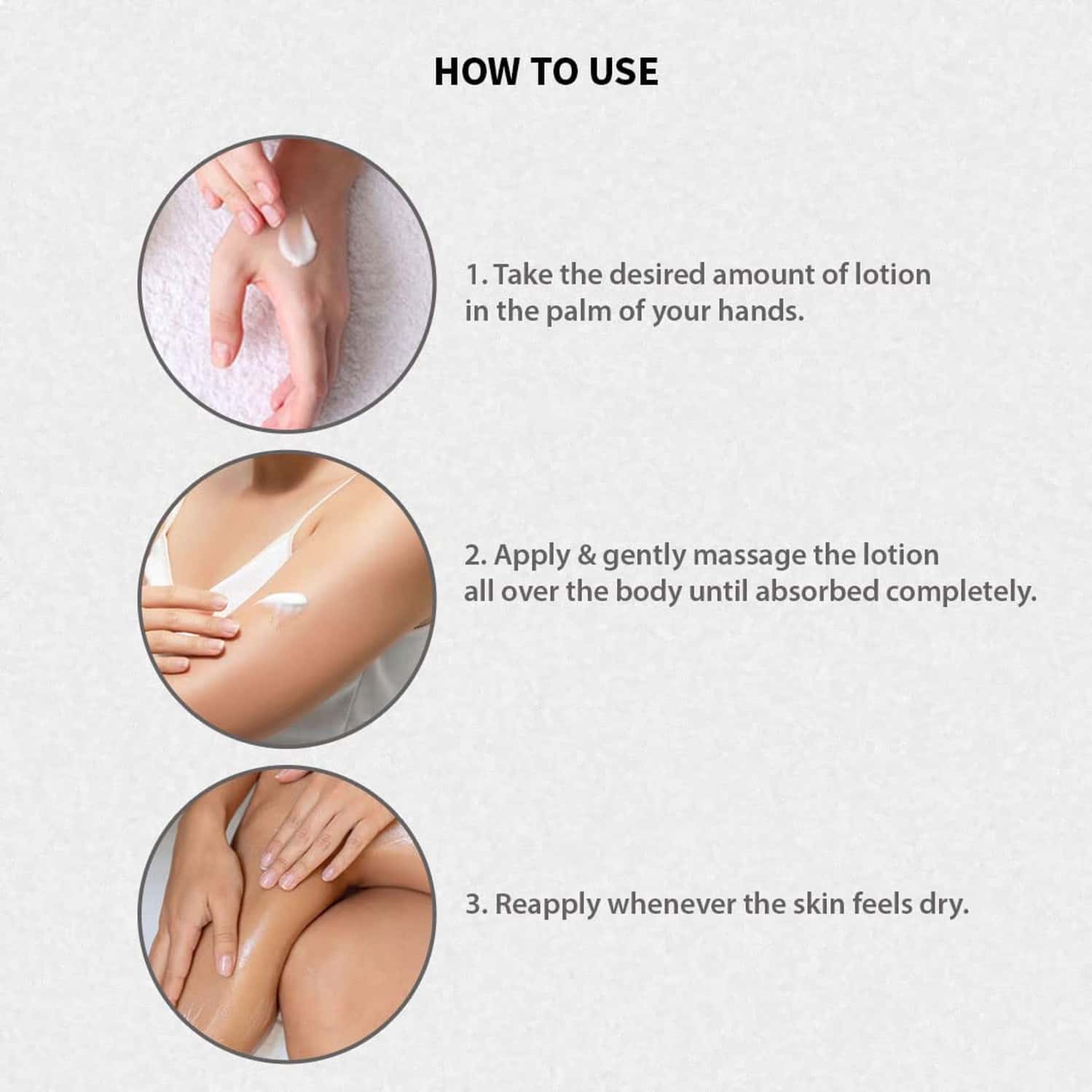 HOW TO USE

1. Take the desired amount of lotion in the palm of your hands.

2. Apply & gently massage the lotion all over the body until absorbed completely.

3. Reapply whenever the skin feels dry.