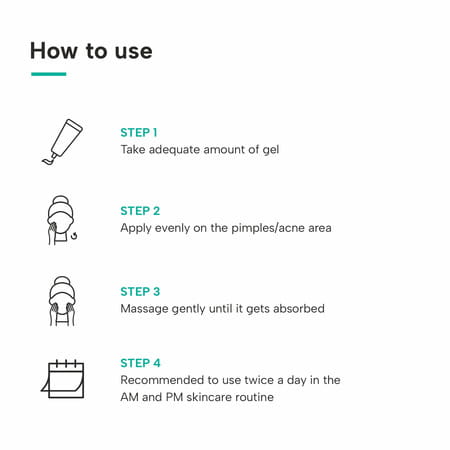 How to use

STEP 1
Take adequate amount of gel

STEP 2
Apply evenly on the pimples/acne area

STEP 3
Massage gently until it gets absorbed

STEP 4
Recommended to use twice a day in the AM and PM skincare routine