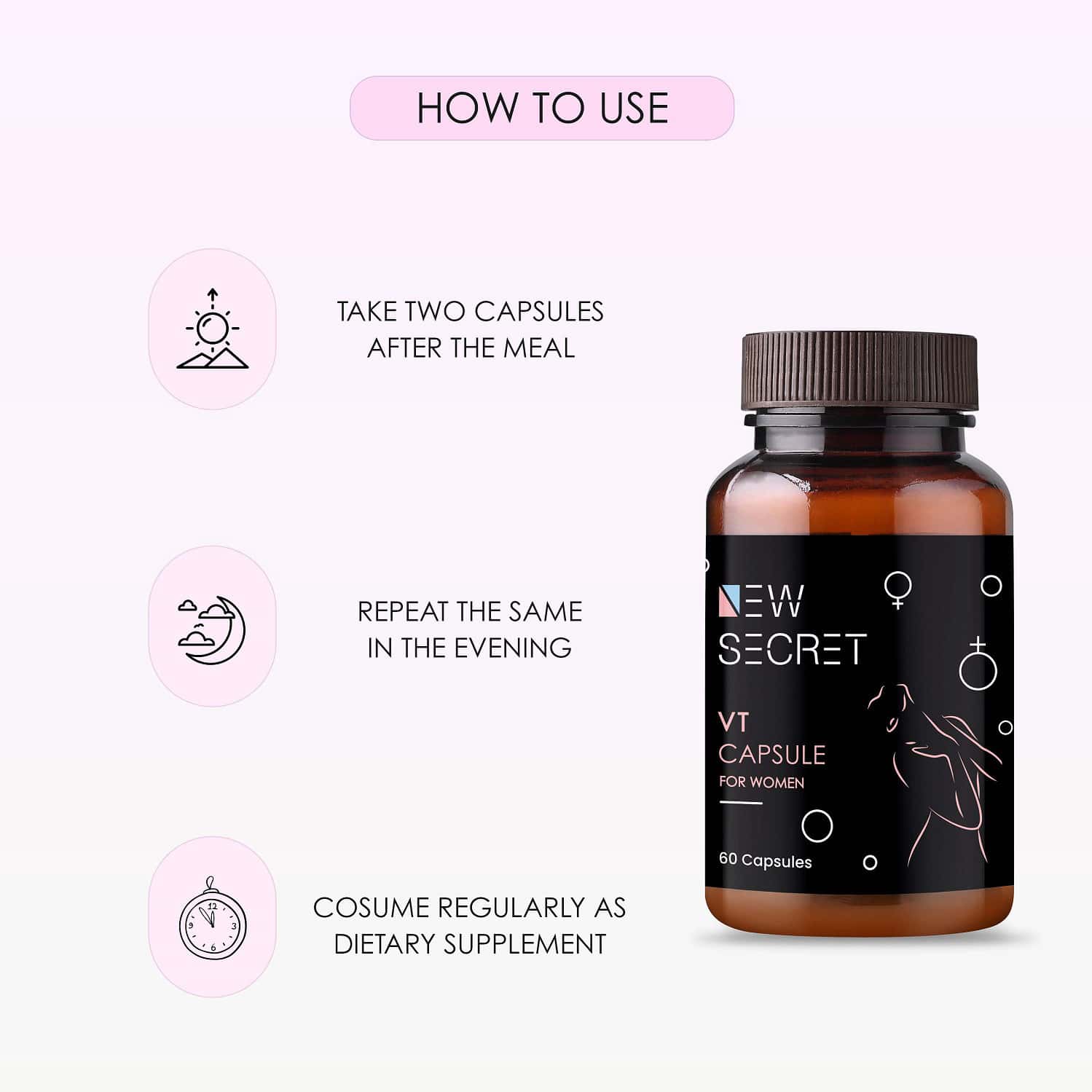 HOW TO USE

TAKE TWO CAPSULES AFTER THE MEAL

REPEAT THE SAME IN THE EVENING

COSUME REGULARLY AS DIETARY SUPPLEMENT

NEW SECRET

VT CAPSULE FOR WOMEN

60 Capsules

12
3
6
9