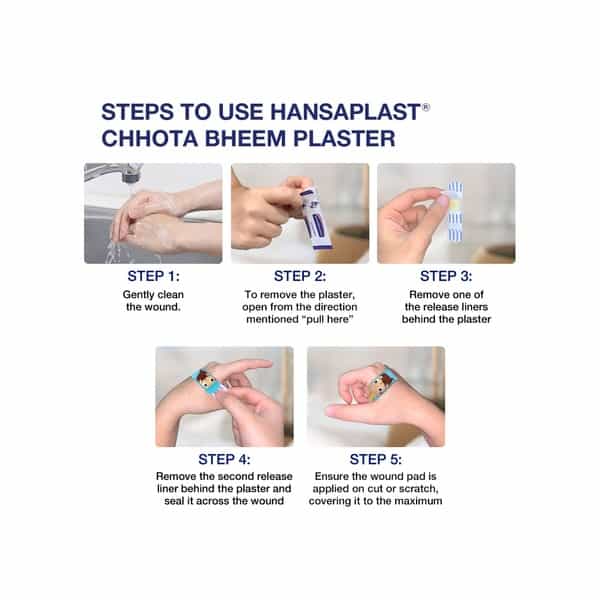 STEPS TO USE HANSAPLAST® CHHOTA BHEEM PLASTER

STEP 1:
Gently clean the wound.

STEP 2:
To remove the plaster, open from the direction mentioned "pull here"

STEP 3:
Remove one of the release liners behind the plaster

STEP 4:
Remove the second release liner behind the plaster and seal it across the wound

STEP 5:
Ensure the wound pad is applied on cut or scratch, covering it to the maximum