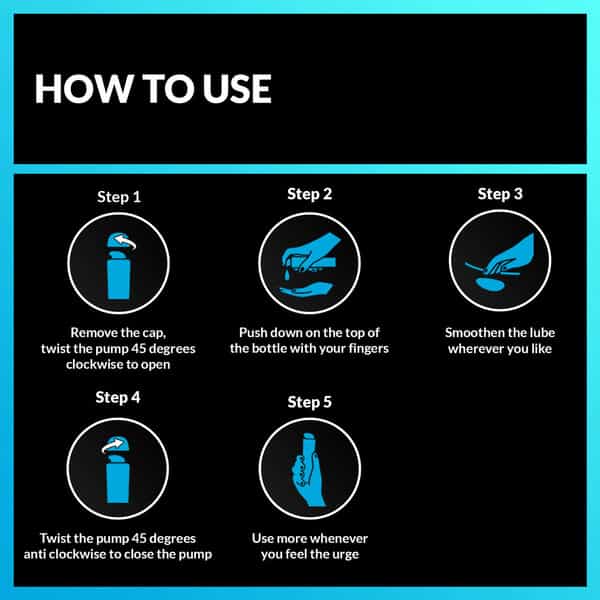 HOW TO USE

Step 1

Remove the cap, twist the pump 45 degrees clockwise to open

Step 2

Push down on the top of the bottle with your fingers

Step 3

Smoothen the lube wherever you like

Step 4

Twist the pump 45 degrees anti clockwise to close the pump

Step 5

Use more whenever you feel the urge