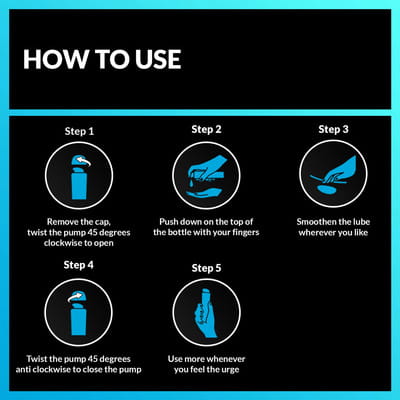 HOW TO USE

Step 1

Remove the cap, twist the pump 45 degrees clockwise to open

Step 2

Push down on the top of the bottle with your fingers

Step 3

Smoothen the lube wherever you like

Step 4

Twist the pump 45 degrees anti clockwise to close the pump

Step 5

Use more whenever you feel the urge