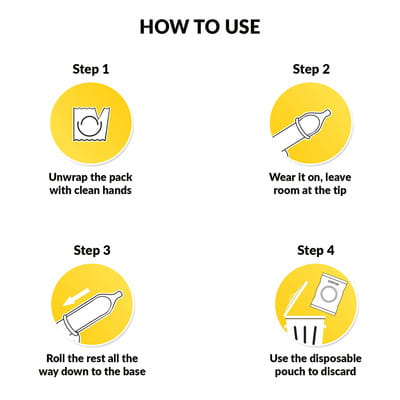 HOW TO USE

Step 1

Unwrap the pack with clean hands

Step 2

Wear it on, leave room at the tip

Step 3

Roll the rest all the way down to the base

Step 4

Use the disposable pouch to discard