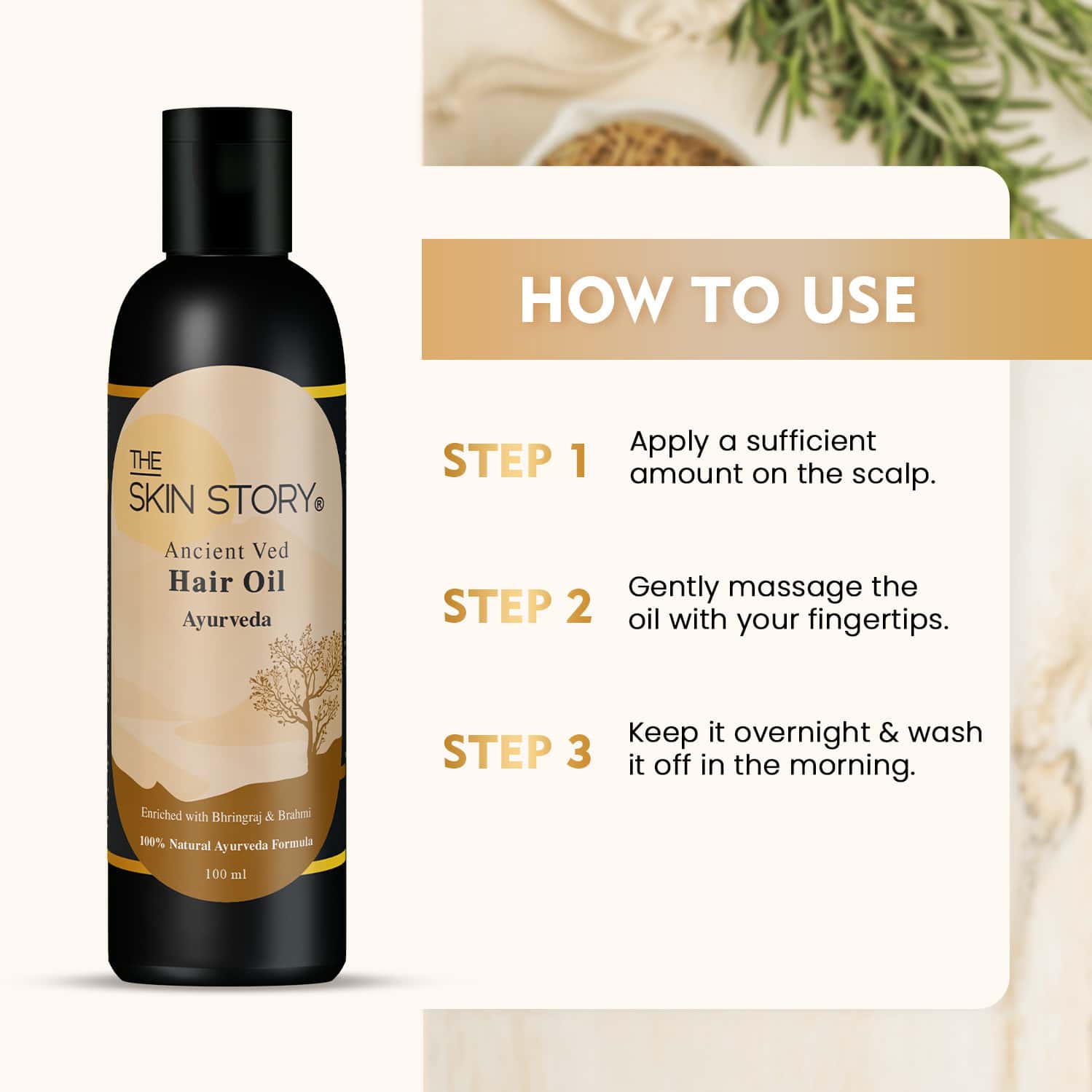 THE SKIN STORY®

Ancient Ved
Hair Oil
Ayurveda

Enriched with Bhringraj & Brahmi
100% Natural Ayurveda Formula
100 ml

HOW TO USE

STEP 1
Apply a sufficient amount on the scalp.

STEP 2
Gently massage the oil with your fingertips.

STEP 3
Keep it overnight & wash it off in the morning.