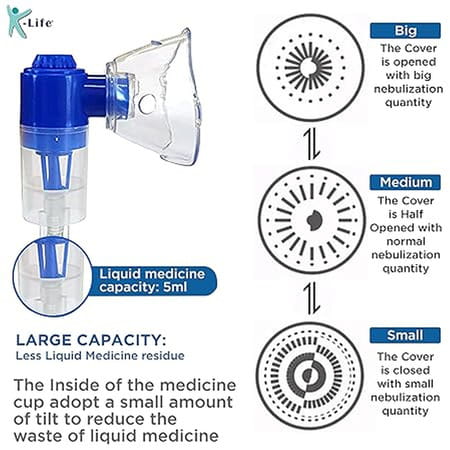 K-Life

Liquid medicine capacity: 5ml

LARGE CAPACITY:
Less Liquid Medicine residue

The Inside of the medicine cup adopt a small amount of tilt to reduce the waste of liquid medicine

Big
The Cover is opened with big nebulization quantity

Medium
The Cover is Half Opened with normal nebulization quantity

Small
The Cover is closed with small nebulization quantity