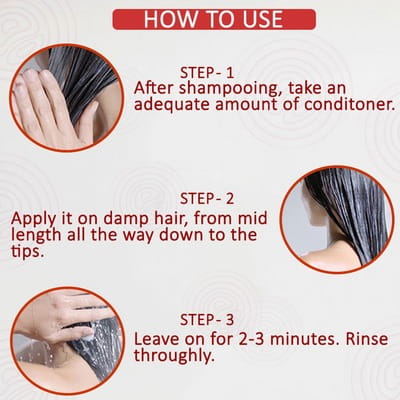 HOW TO USE

STEP- 1
After shampooing, take an adequate amount of conditoner.

STEP- 2
Apply it on damp hair, from mid length all the way down to the tips.

STEP- 3
Leave on for 2-3 minutes. Rinse throughly.