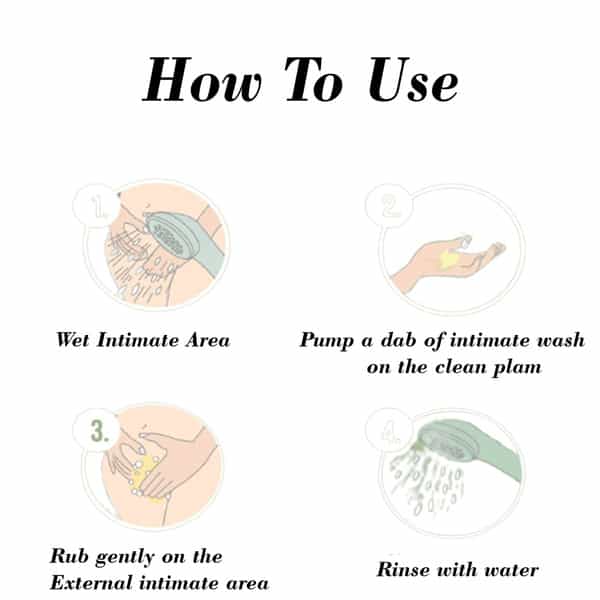 How To Use

1.

Wet Intimate Area

2.

Pump a dab of intimate wash on the clean plam

3.

Rub gently on the External intimate area

4.

Rinse with water