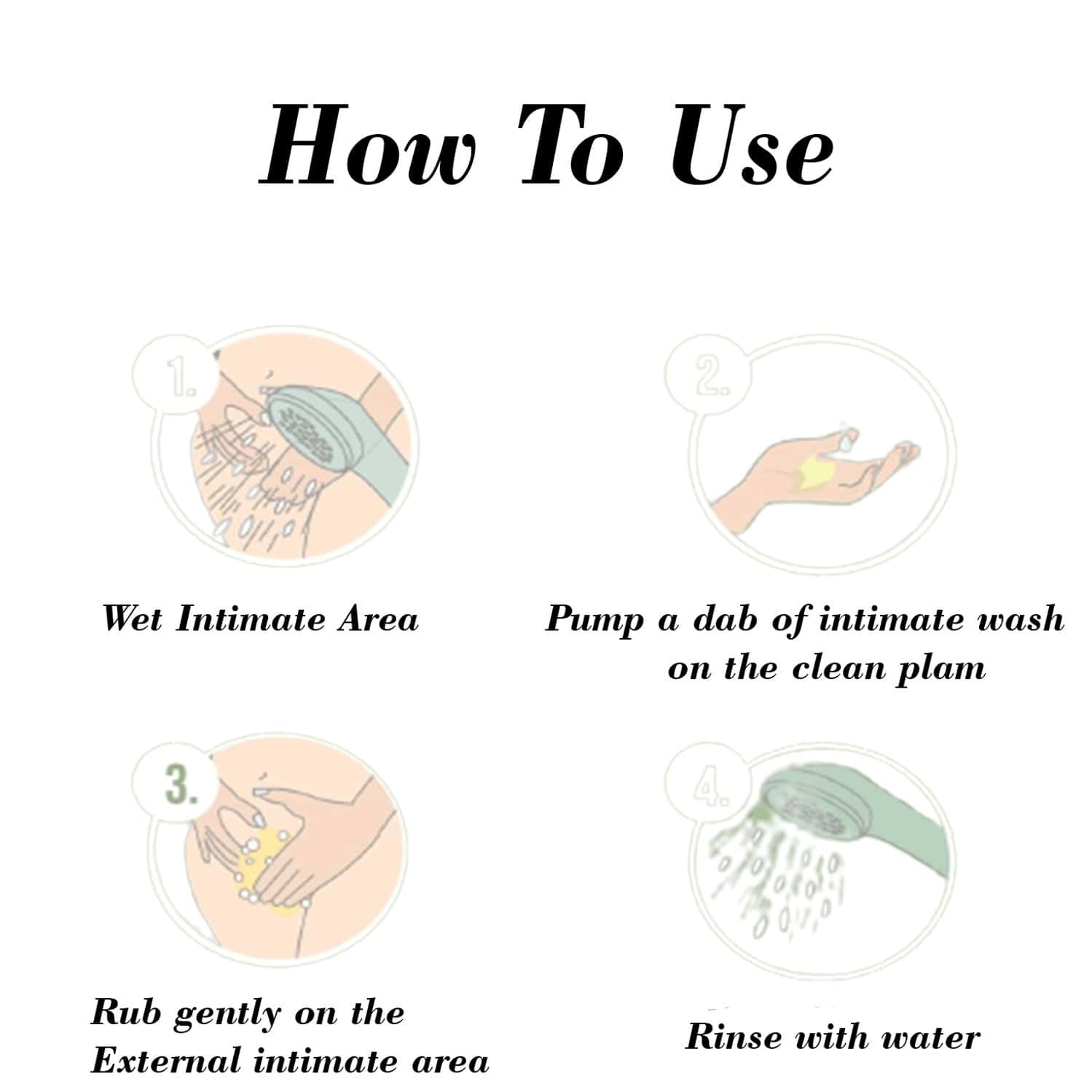 How To Use

1.

Wet Intimate Area

2.

Pump a dab of intimate wash on the clean plam

3.

Rub gently on the External intimate area

4.

Rinse with water