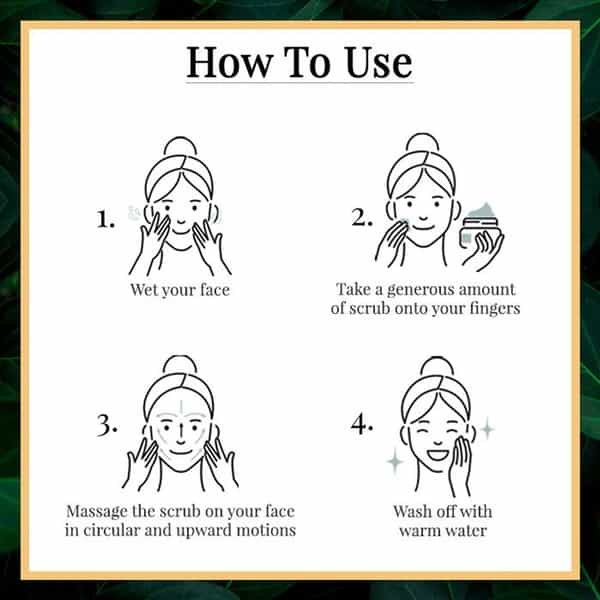 How To Use

1.

Wet your face

2.

Take a generous amount of scrub onto your fingers

3.

Massage the scrub on your face in circular and upward motions

4.

Wash off with warm water