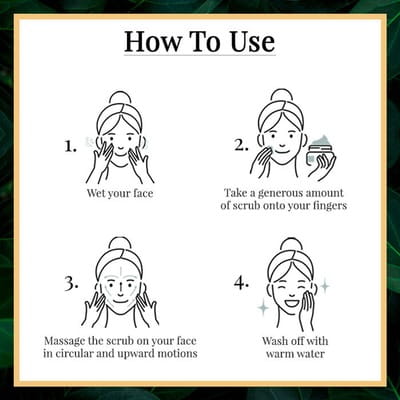 How To Use

1.

Wet your face

2.

Take a generous amount of scrub onto your fingers

3.

Massage the scrub on your face in circular and upward motions

4.

Wash off with warm water