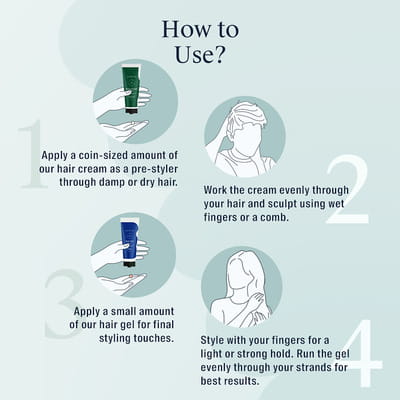 How to Use?

1

Apply a coin-sized amount of our hair cream as a pre-styler through damp or dry hair.

2

Work the cream evenly through your hair and sculpt using wet fingers or a comb.

3

Apply a small amount of our hair gel for final styling touches.

4

Style with your fingers for a light or strong hold. Run the gel evenly through your strands for best results.