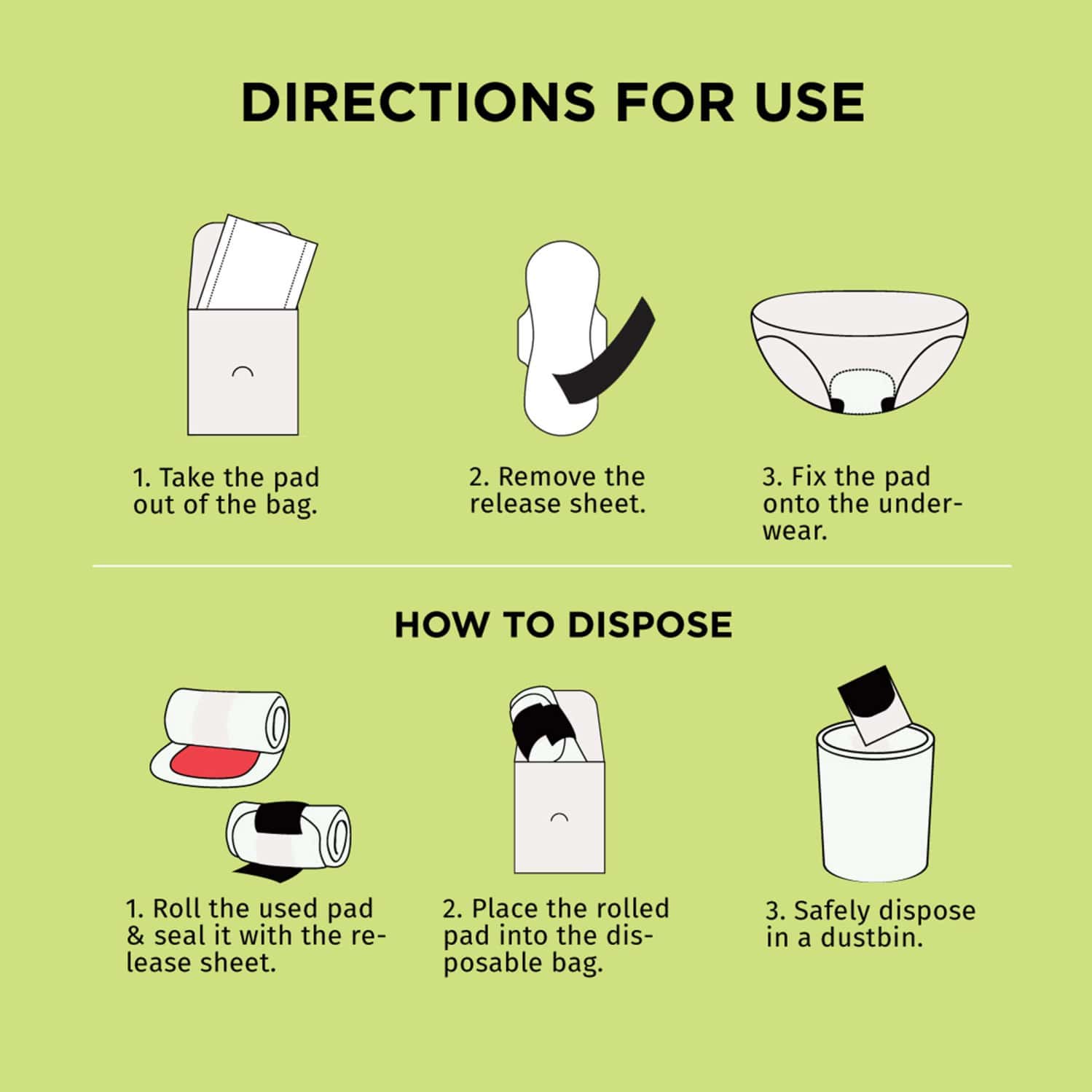 DIRECTIONS FOR USE

1. Take the pad out of the bag.

2. Remove the release sheet.

3. Fix the pad onto the underwear.

HOW TO DISPOSE

1. Roll the used pad & seal it with the release sheet.

2. Place the rolled pad into the disposable bag.

3. Safely dispose in a dustbin.