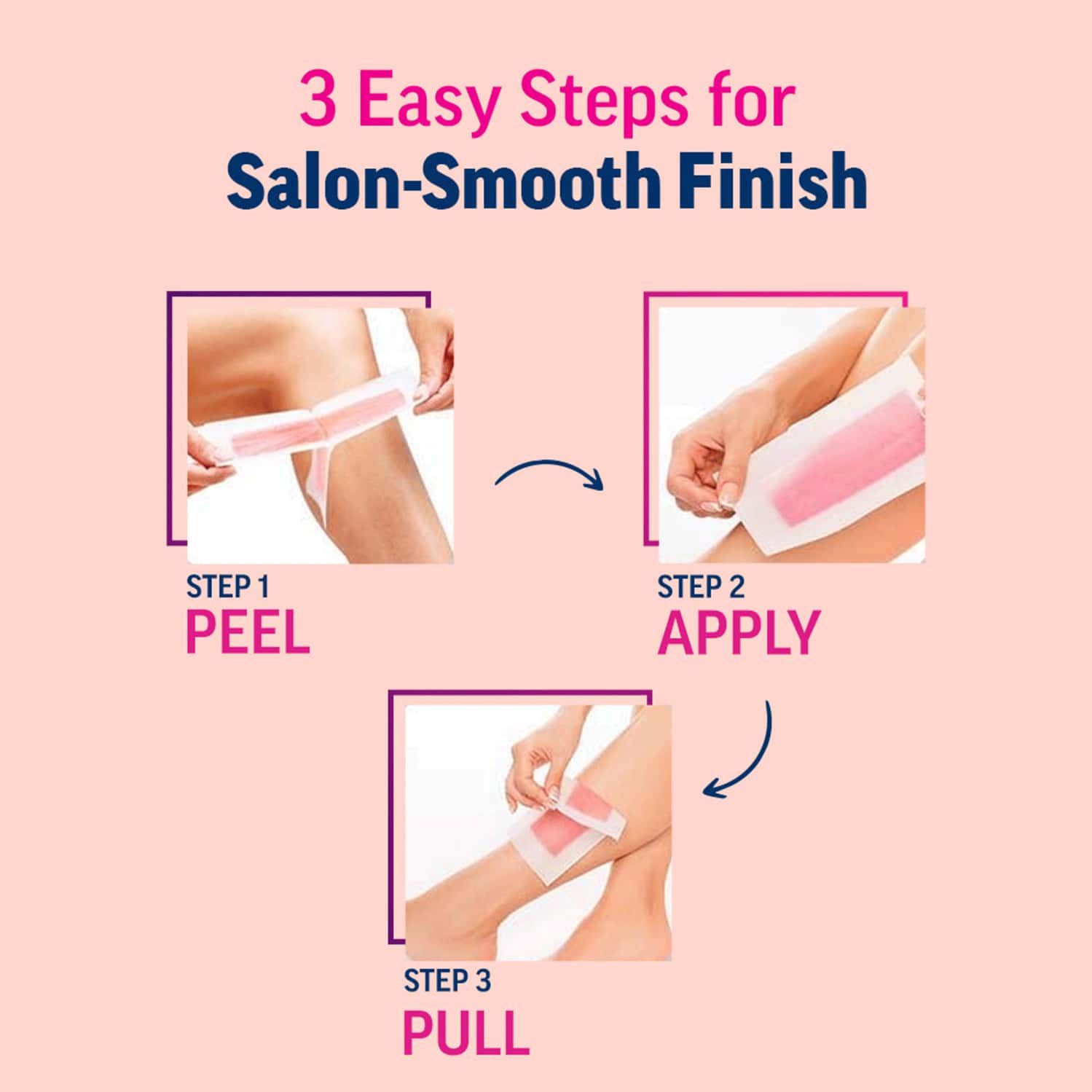 3 Easy Steps for
Salon-Smooth Finish

STEP 1
PEEL

STEP 2
APPLY

STEP 3
PULL