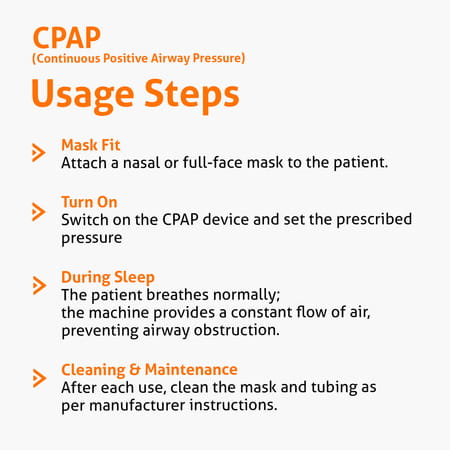 CPAP
(Continuous Positive Airway Pressure)

Usage Steps

Mask Fit
Attach a nasal or full-face mask to the patient.

Turn On
Switch on the CPAP device and set the prescribed pressure

During Sleep
The patient breathes normally;
the machine provides a constant flow of air, preventing airway obstruction.

Cleaning & Maintenance
After each use, clean the mask and tubing as per manufacturer instructions.