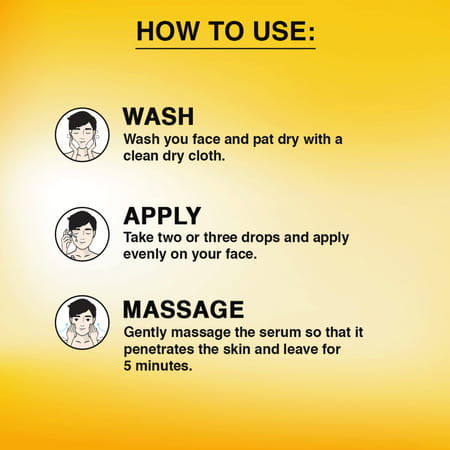 HOW TO USE:

WASH
Wash you face and pat dry with a clean dry cloth.

APPLY
Take two or three drops and apply evenly on your face.

MASSAGE
Gently massage the serum so that it penetrates the skin and leave for 5 minutes.