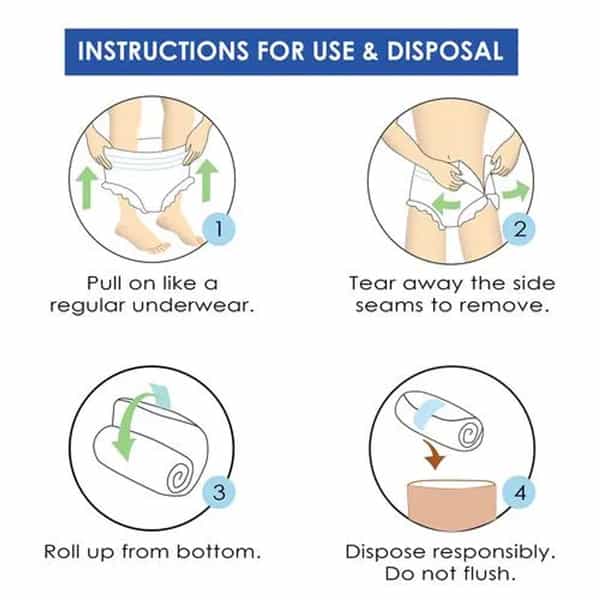 INSTRUCTIONS FOR USE & DISPOSAL

1

Pull on like a regular underwear.

2

Tear away the side seams to remove.

3

Roll up from bottom.

4

Dispose responsibly. Do not flush.