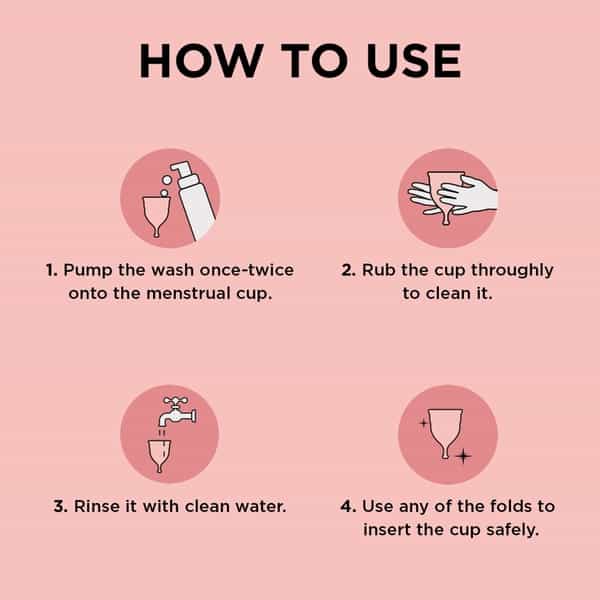 HOW TO USE

1. Pump the wash once-twice onto the menstrual cup.

2. Rub the cup throughly to clean it.

3. Rinse it with clean water.

4. Use any of the folds to insert the cup safely.