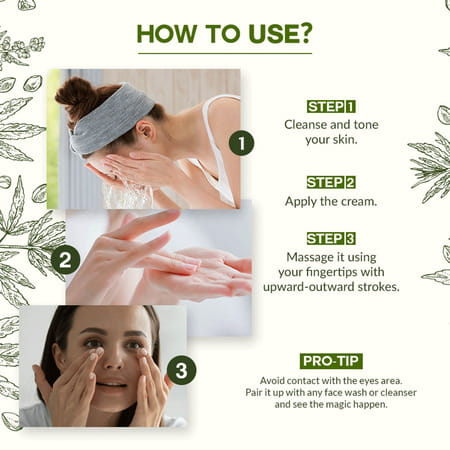 HOW TO USE?

1

2

3

STEP 1
Cleanse and tone your skin.

STEP 2
Apply the cream.

STEP 3
Massage it using your fingertips with upward-outward strokes.

PRO-TIP
Avoid contact with the eyes area. Pair it up with any face wash or cleanser and see the magic happen.