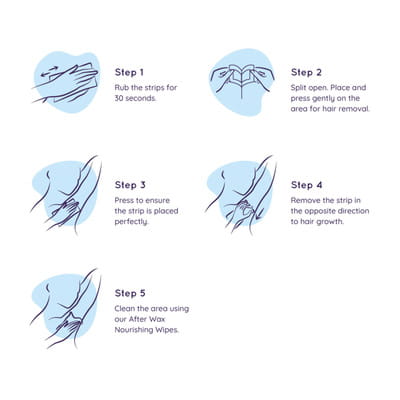 Step 1
Rub the strips for 30 seconds.

Step 2
Split open. Place and press gently on the area for hair removal.

Step 3
Press to ensure the strip is placed perfectly.

Step 4
Remove the strip in the opposite direction to hair growth.

Step 5
Clean the area using our After Wax Nourishing Wipes.