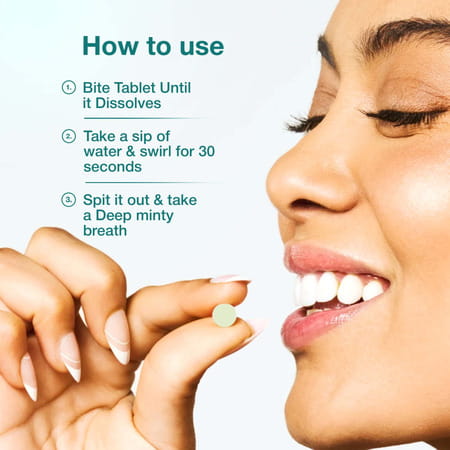 How to use

1. Bite Tablet Until it Dissolves

2. Take a sip of water & swirl for 30 seconds

3. Spit it out & take a Deep minty breath