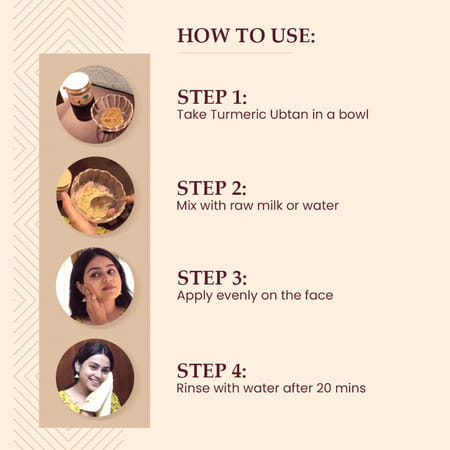 HOW TO USE:

STEP 1:
Take Turmeric Ubtan in a bowl

STEP 2:
Mix with raw milk or water

STEP 3:
Apply evenly on the face

STEP 4:
Rinse with water after 20 mins