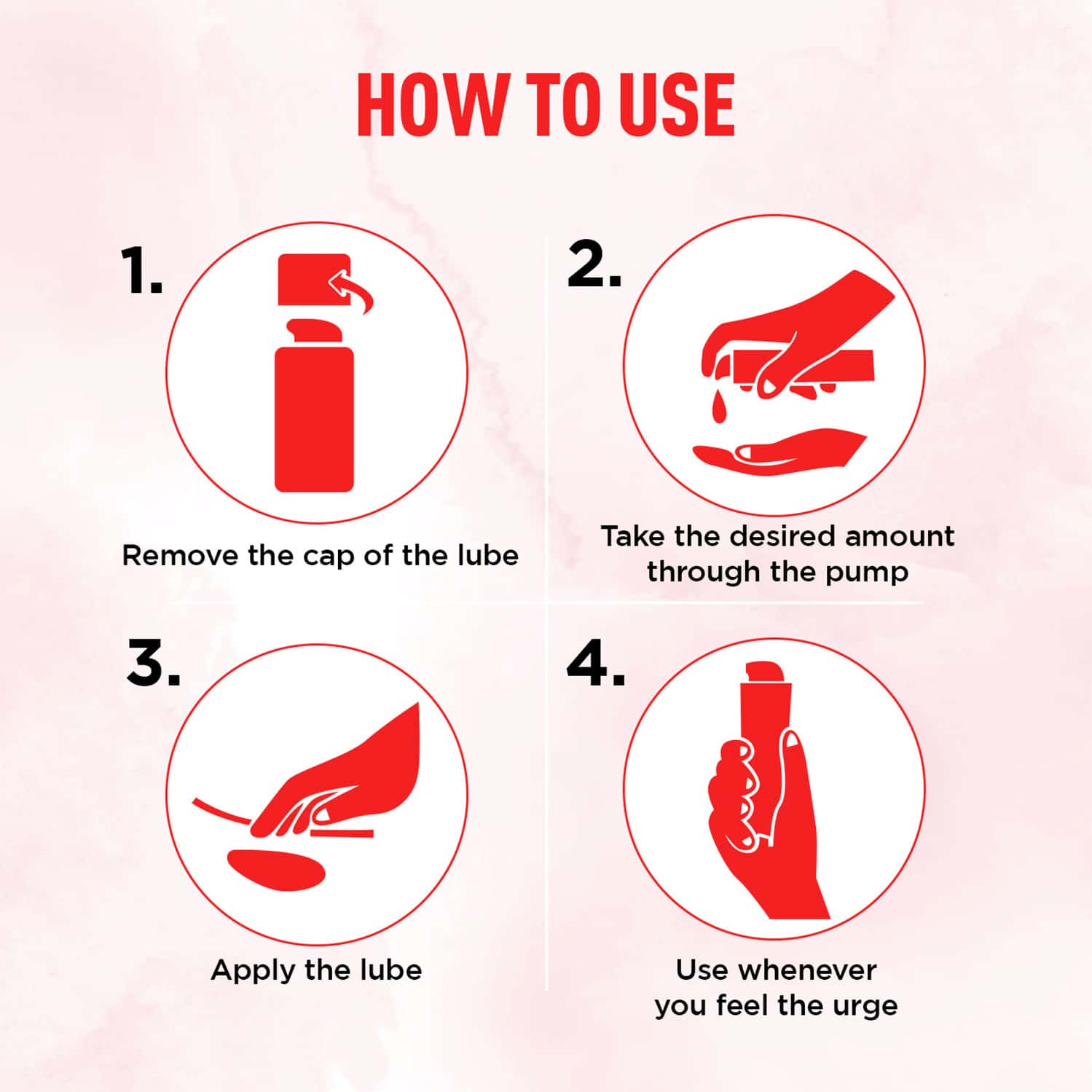 HOW TO USE

1.

Remove the cap of the lube

2.

Take the desired amount through the pump

3.

Apply the lube

4.

Use whenever you feel the urge