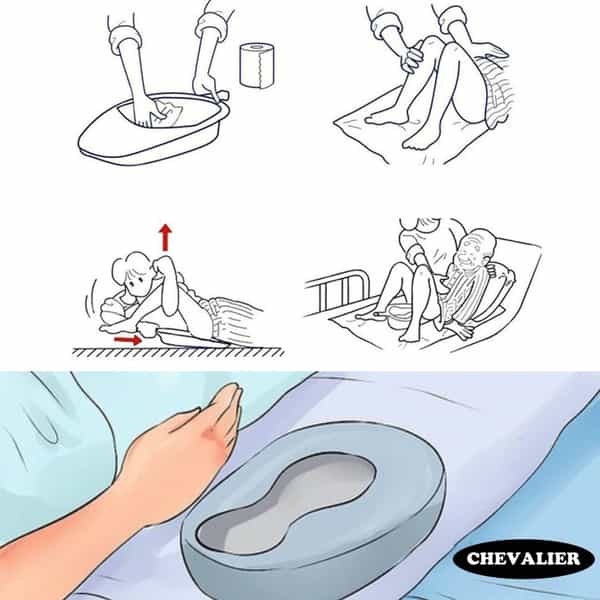 CHEVALIER