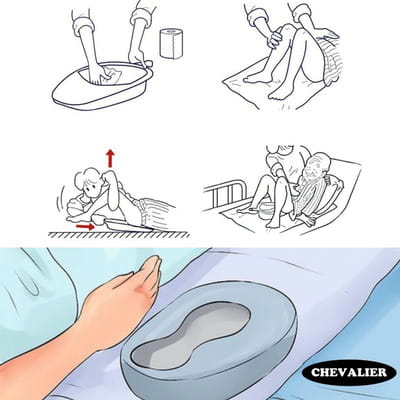 CHEVALIER