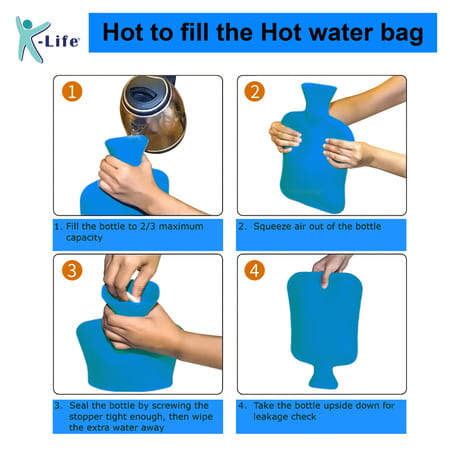 K-Life

Hot to fill the Hot water bag

1

2

1. Fill the bottle to 2/3 maximum capacity

2. Squeeze air out of the bottle

3

4

3. Seal the bottle by screwing the stopper tight enough, then wipe the extra water away

4. Take the bottle upside down for leakage check