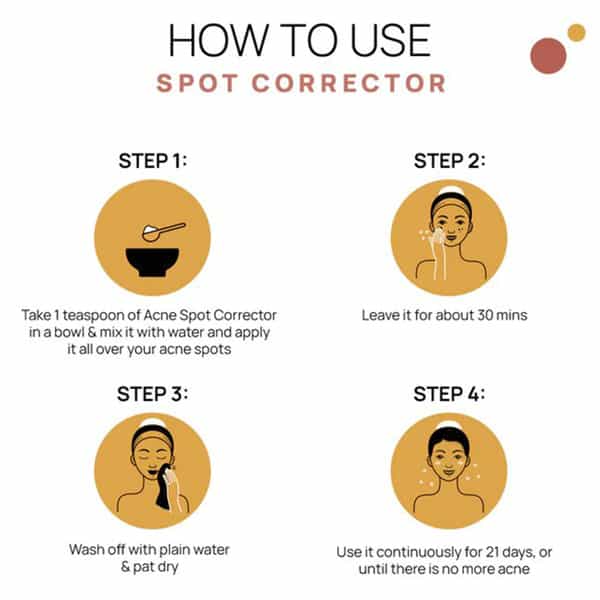 HOW TO USE
SPOT CORRECTOR

STEP 1:

Take 1 teaspoon of Acne Spot Corrector in a bowl & mix it with water and apply it all over your acne spots

STEP 2:

Leave it for about 30 mins

STEP 3:

Wash off with plain water & pat dry

STEP 4:

Use it continuously for 21 days, or until there is no more acne