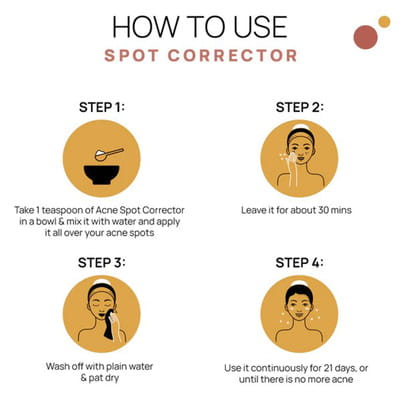 HOW TO USE
SPOT CORRECTOR

STEP 1:

Take 1 teaspoon of Acne Spot Corrector in a bowl & mix it with water and apply it all over your acne spots

STEP 2:

Leave it for about 30 mins

STEP 3:

Wash off with plain water & pat dry

STEP 4:

Use it continuously for 21 days, or until there is no more acne