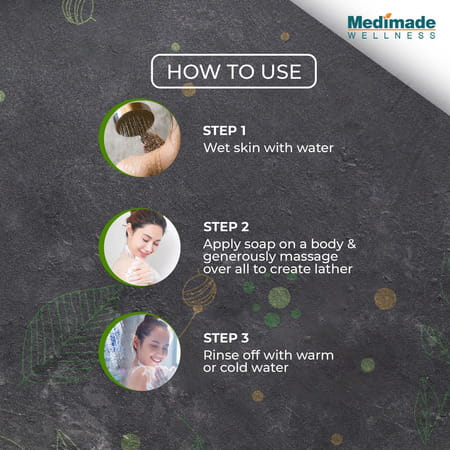 Medimade
WELLNESS

HOW TO USE

STEP 1
Wet skin with water

STEP 2
Apply soap on a body & generously massage over all to create lather

STEP 3
Rinse off with warm or cold water