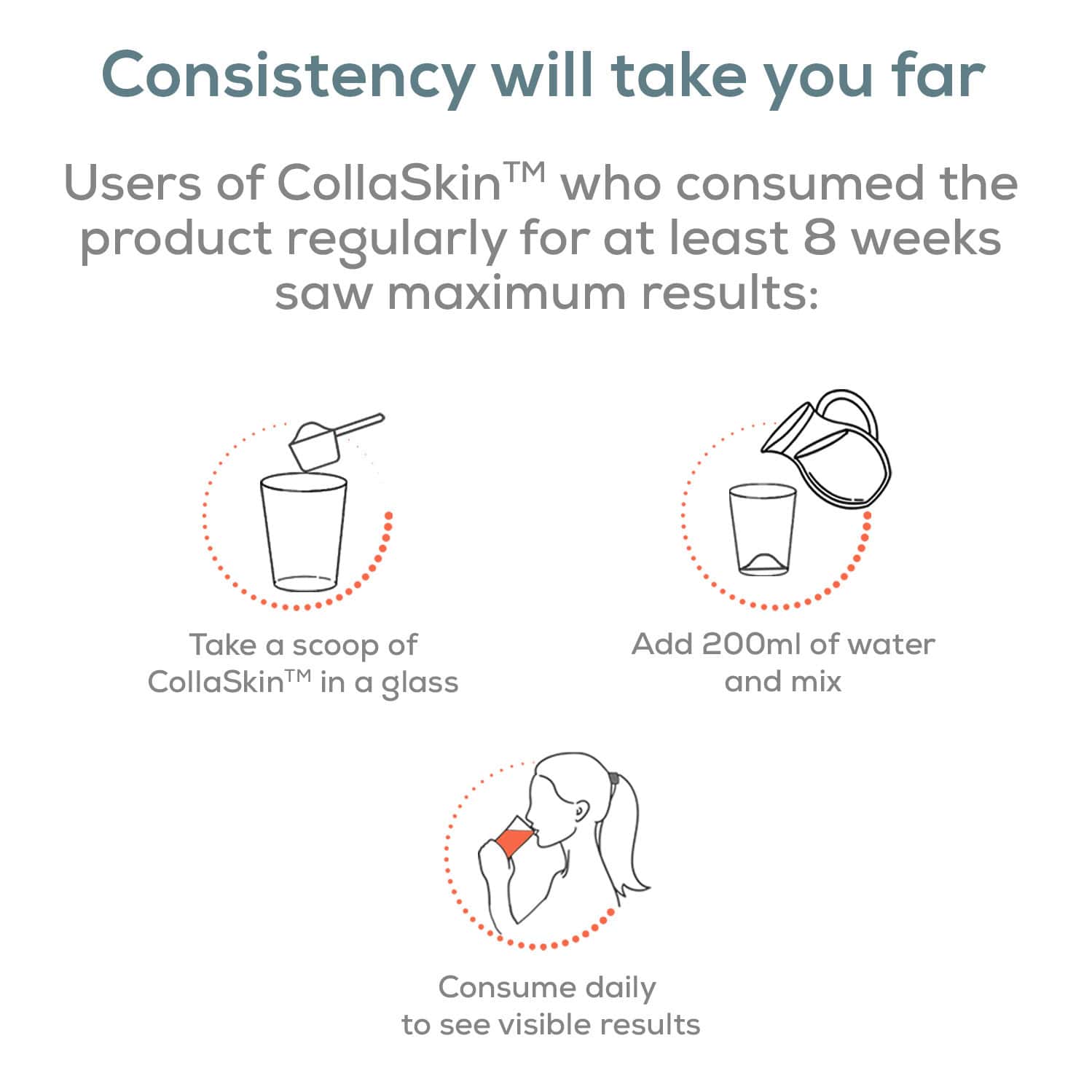 Consistency will take you far

Users of CollaSkin™ who consumed the product regularly for at least 8 weeks saw maximum results:

Take a scoop of CollaSkin™ in a glass

Add 200ml of water and mix

Consume daily to see visible results