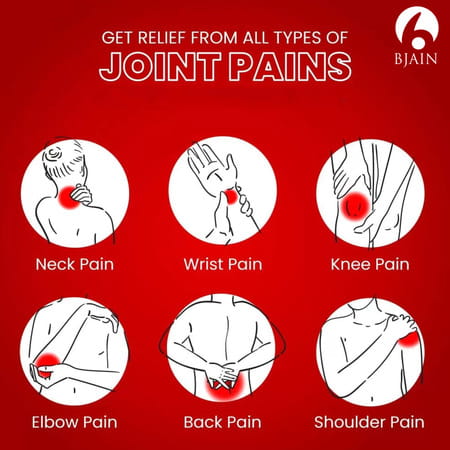 GET RELIEF FROM ALL TYPES OF
JOINT PAINS

BJAIN

Neck Pain

Wrist Pain

Knee Pain

Elbow Pain

Back Pain

Shoulder Pain