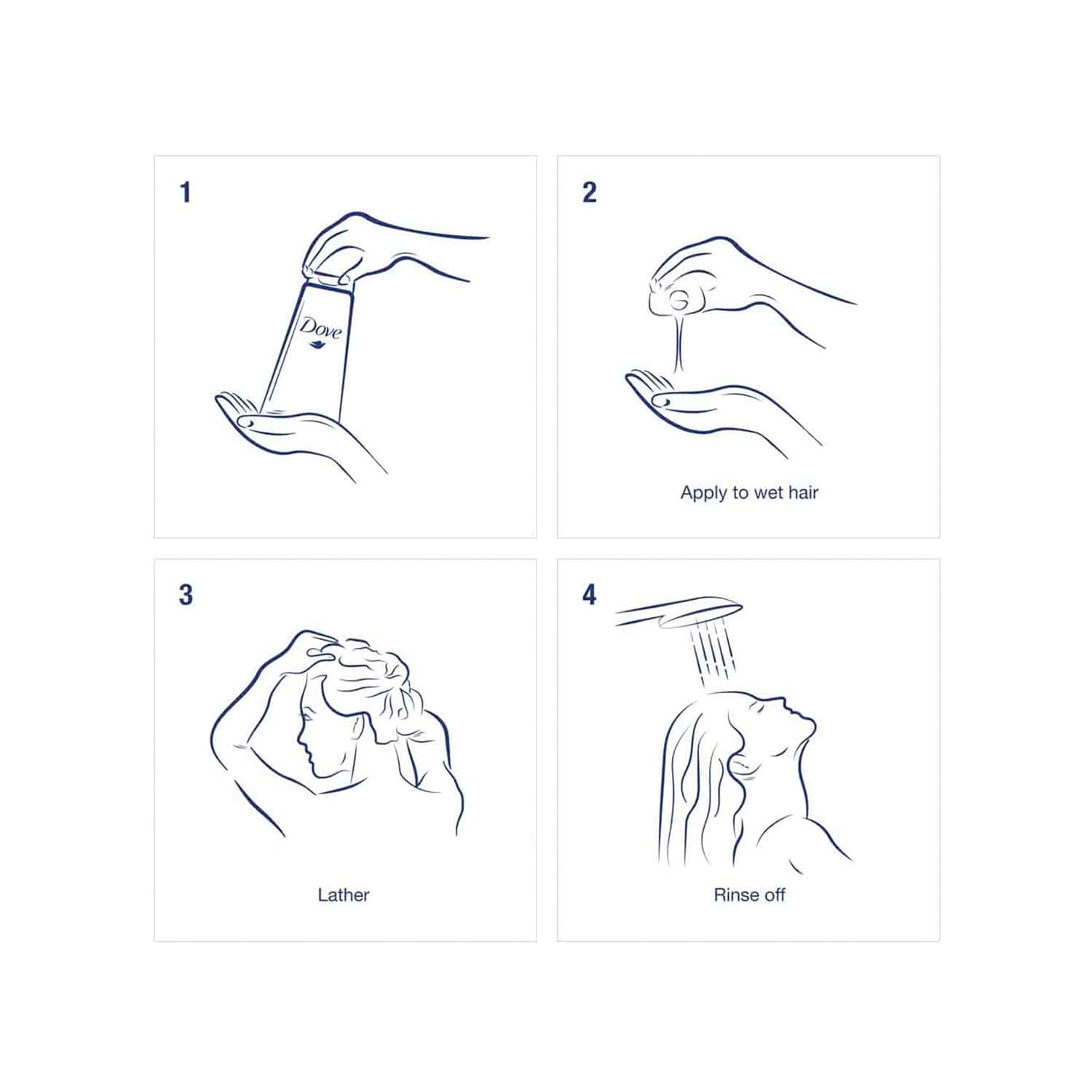 1

Dove

2

Apply to wet hair

3

Lather

4

Rinse off