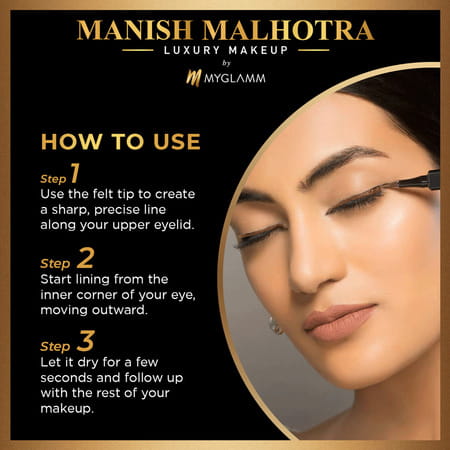 MANISH MALHOTRA
LUXURY MAKEUP
by
MYGLAMM

HOW TO USE

Step 1
Use the felt tip to create a sharp, precise line along your upper eyelid.

Step 2
Start lining from the inner corner of your eye, moving outward.

Step 3
Let it dry for a few seconds and follow up with the rest of your makeup.