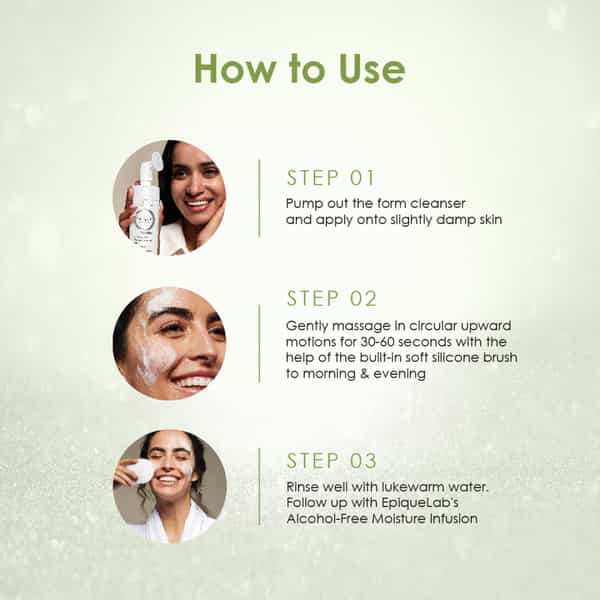 How to Use

STEP 01
Pump out the form cleanser and apply onto slightly damp skin

STEP 02
Gently massage in circular upward motions for 30-60 seconds with the help of the built-in soft silicone brush to morning & evening

STEP 03
Rinse well with lukewarm water. Follow up with EpiqueLab's Alcohol-Free Moisture Infusion