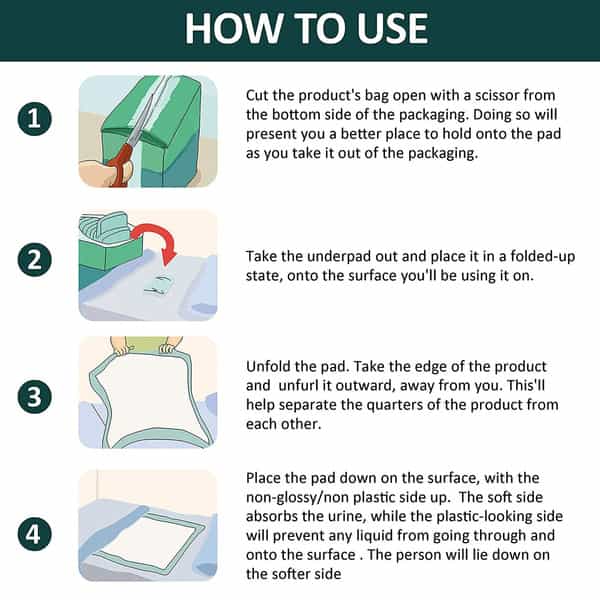 HOW TO USE

1

Cut the product's bag open with a scissor from the bottom side of the packaging. Doing so will present you a better place to hold onto the pad as you take it out of the packaging.

2

Take the underpad out and place it in a folded-up state, onto the surface you'll be using it on.

3

Unfold the pad. Take the edge of the product and unfurl it outward, away from you. This'll help separate the quarters of the product from each other.

4

Place the pad down on the surface, with the non-glossy/non plastic side up. The soft side absorbs the urine, while the plastic-looking side will prevent any liquid from going through and onto the surface . The person will lie down on the softer side