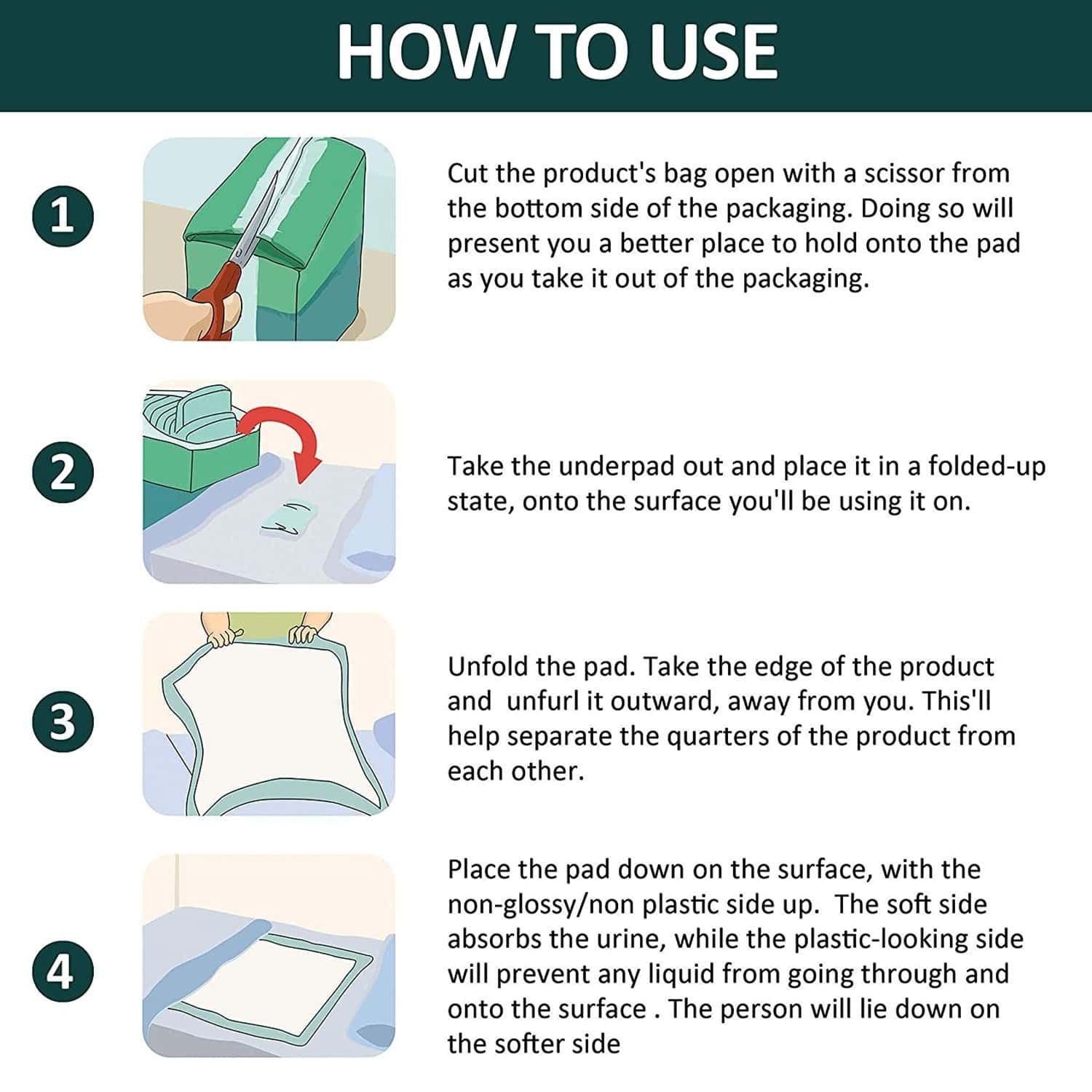 HOW TO USE

1

Cut the product's bag open with a scissor from the bottom side of the packaging. Doing so will present you a better place to hold onto the pad as you take it out of the packaging.

2

Take the underpad out and place it in a folded-up state, onto the surface you'll be using it on.

3

Unfold the pad. Take the edge of the product and unfurl it outward, away from you. This'll help separate the quarters of the product from each other.

4

Place the pad down on the surface, with the non-glossy/non plastic side up. The soft side absorbs the urine, while the plastic-looking side will prevent any liquid from going through and onto the surface . The person will lie down on the softer side