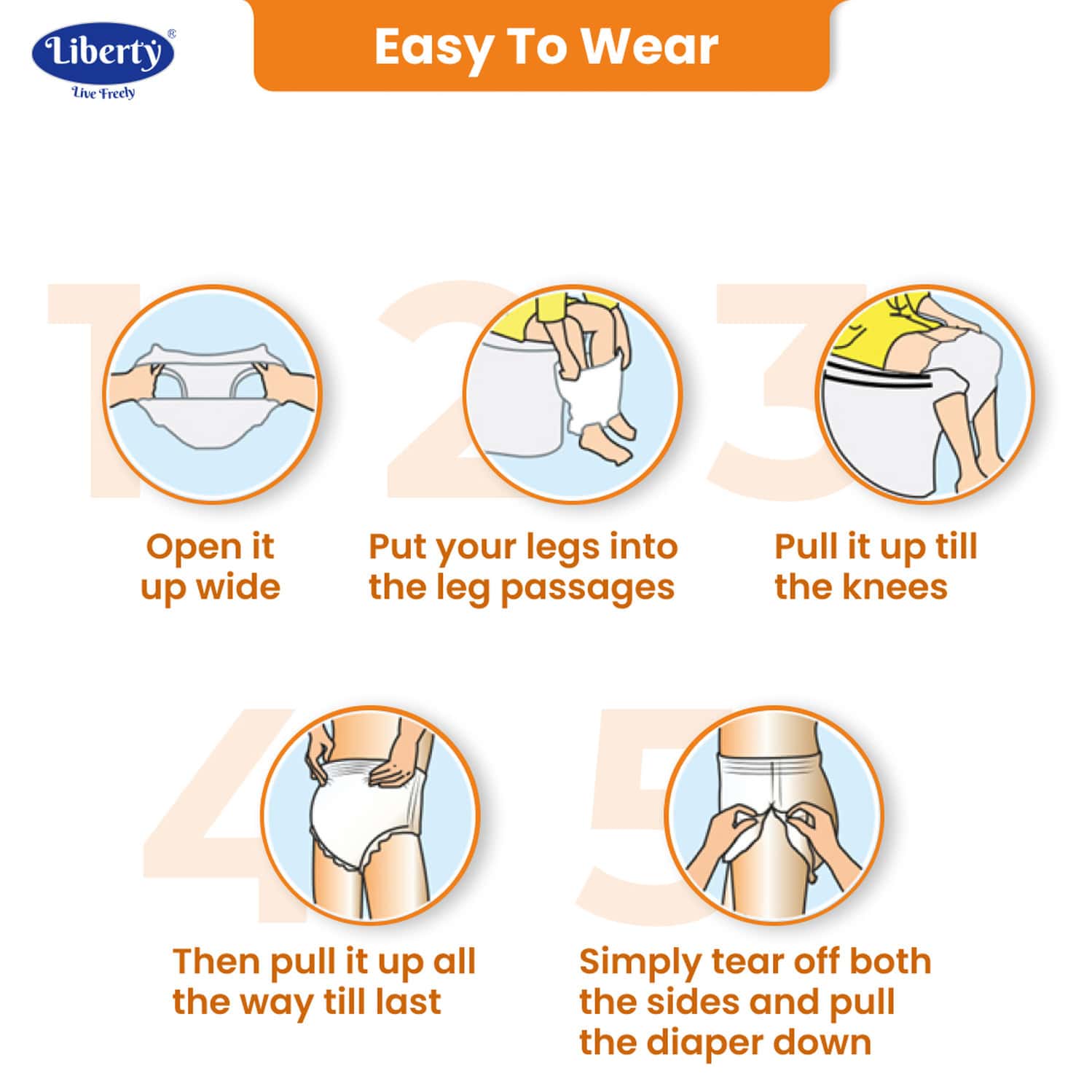 Liberty®
Live Freely

Easy To Wear

1

Open it up wide

2

Put your legs into the leg passages

3

Pull it up till the knees

4

Then pull it up all the way till last

5

Simply tear off both the sides and pull the diaper down