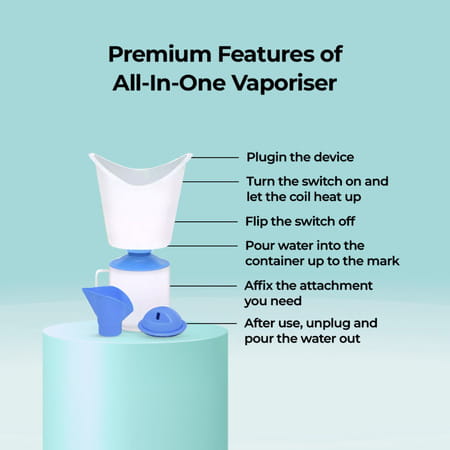 Premium Features of All-In-One Vaporiser

Plugin the device

Turn the switch on and let the coil heat up

Flip the switch off

Pour water into the container up to the mark

Affix the attachment you need

After use, unplug and pour the water out