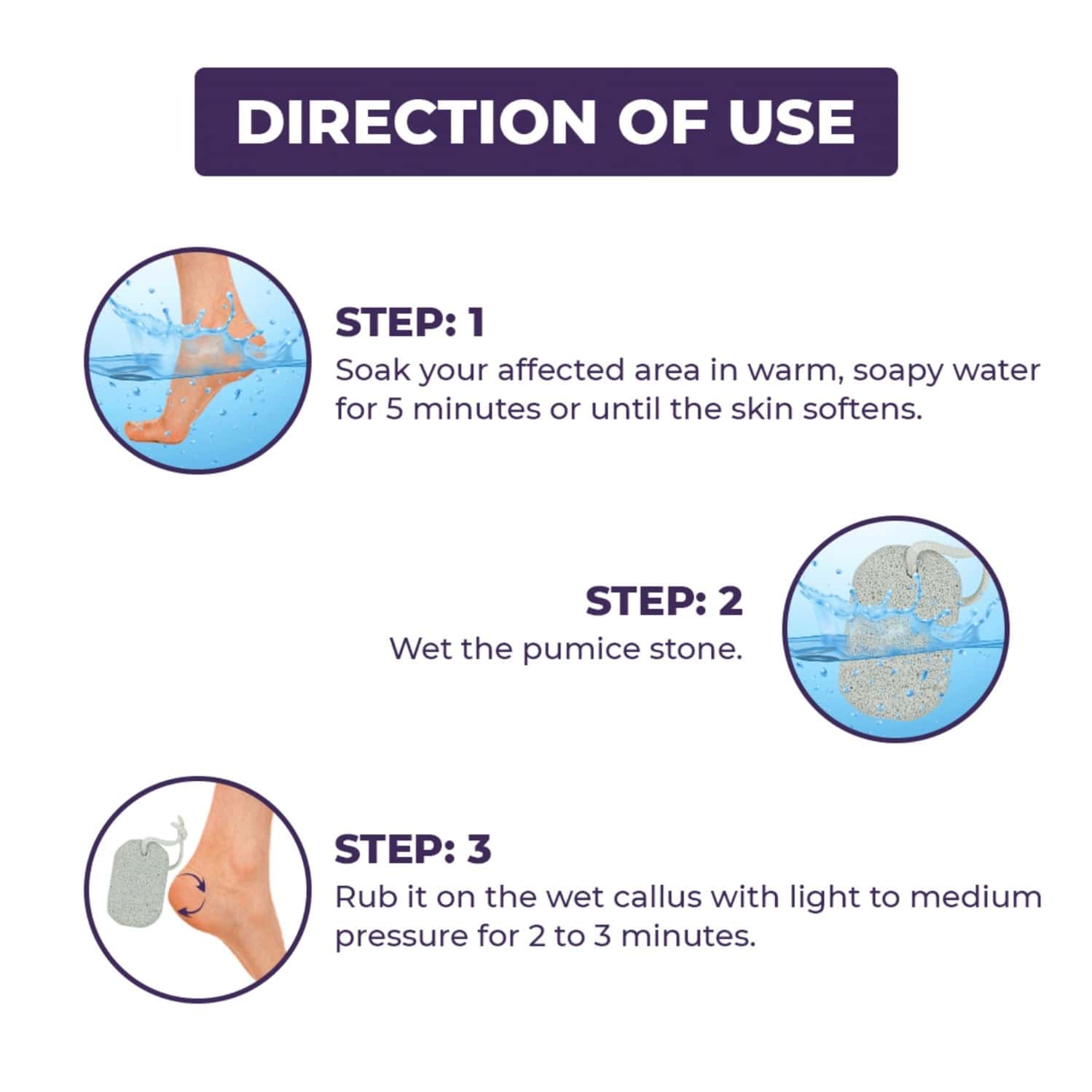 DIRECTION OF USE

STEP: 1
Soak your affected area in warm, soapy water for 5 minutes or until the skin softens.

STEP: 2
Wet the pumice stone.

STEP: 3
Rub it on the wet callus with light to medium pressure for 2 to 3 minutes.