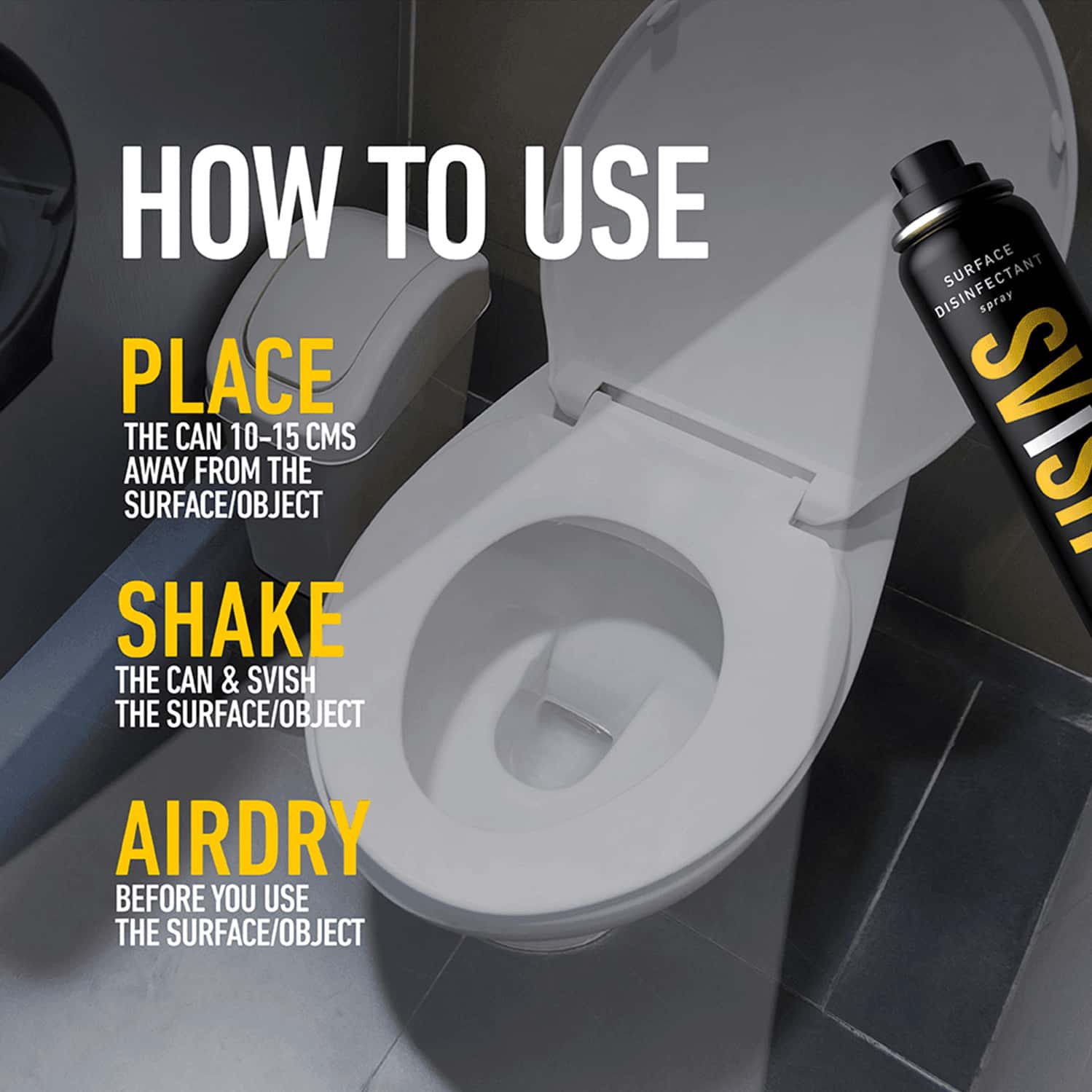 HOW TO USE

PLACE
THE CAN 10-15 CMS AWAY FROM THE SURFACE/OBJECT

SHAKE
THE CAN & SVISH THE SURFACE/OBJECT

AIRDRY
BEFORE YOU USE THE SURFACE/OBJECT

SURFACE DISINFECTANT spray
SVISH