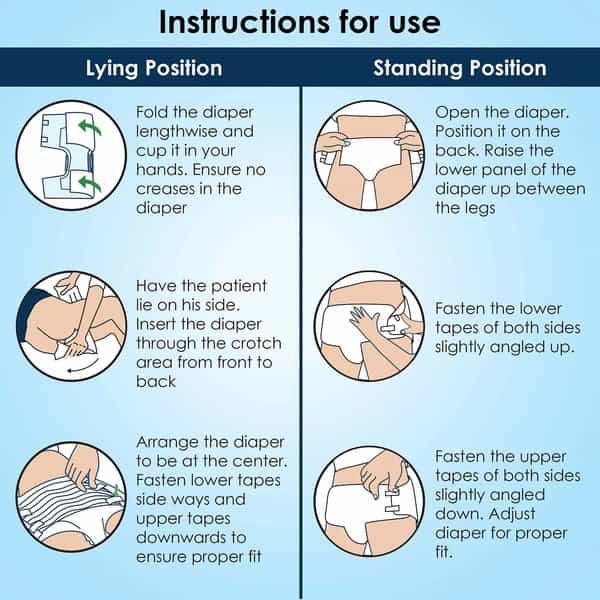 Instructions for use

Lying Position

Fold the diaper lengthwise and cup it in your hands. Ensure no creases in the diaper

Have the patient lie on his side. Insert the diaper through the crotch area from front to back

Arrange the diaper to be at the center. Fasten lower tapes side ways and upper tapes downwards to ensure proper fit

Standing Position

Open the diaper. Position it on the back. Raise the lower panel of the diaper up between the legs

Fasten the lower tapes of both sides slightly angled up.

Fasten the upper tapes of both sides slightly angled down. Adjust diaper for proper fit.