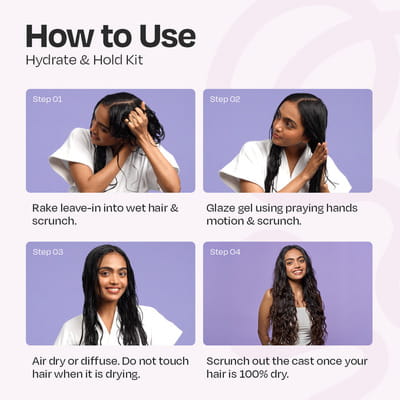 How to Use
Hydrate & Hold Kit

Step 01

Rake leave-in into wet hair & scrunch.

Step 02

Glaze gel using praying hands motion & scrunch.

Step 03

Air dry or diffuse. Do not touch hair when it is drying.

Step 04

Scrunch out the cast once your hair is 100% dry.