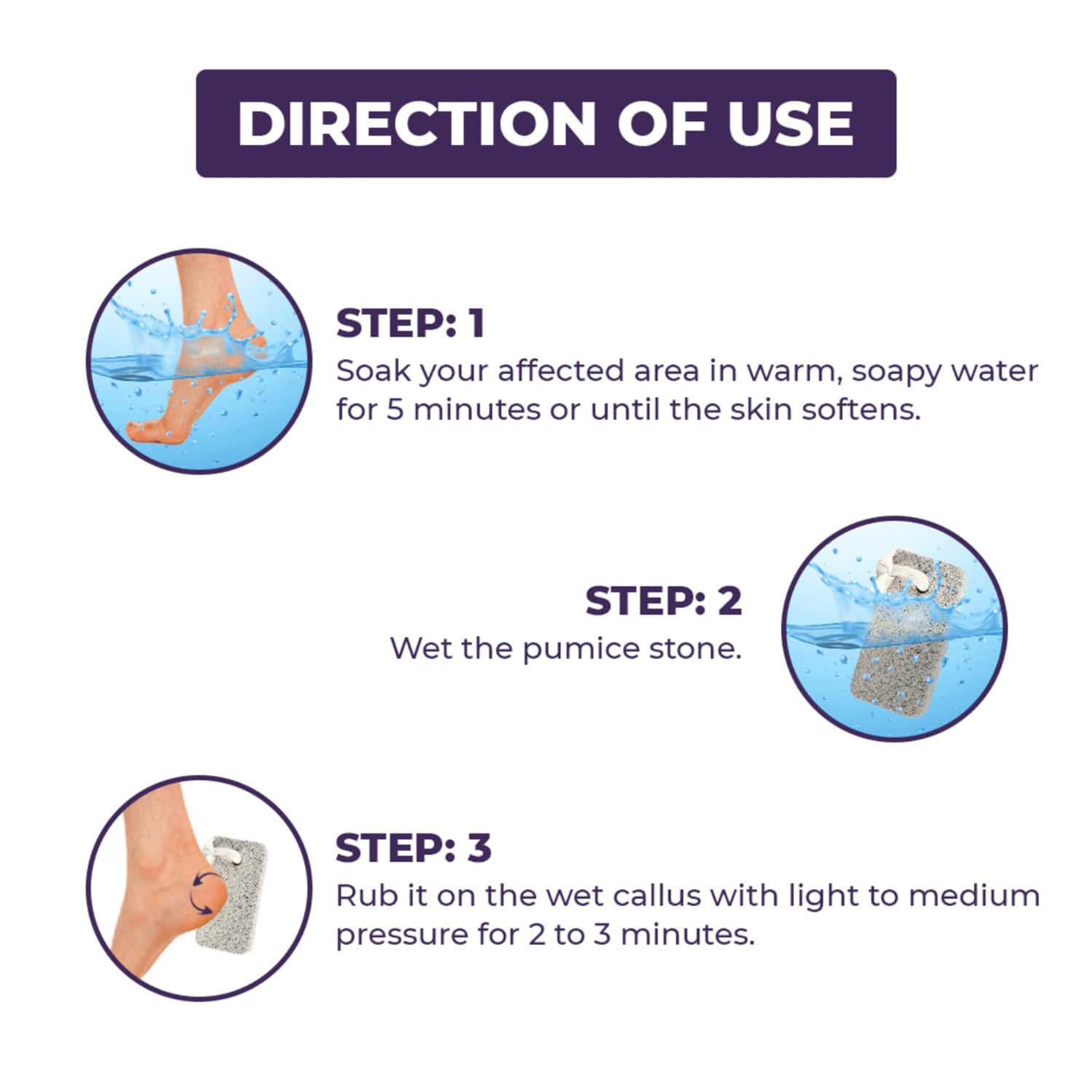 DIRECTION OF USE

STEP: 1
Soak your affected area in warm, soapy water for 5 minutes or until the skin softens.

STEP: 2
Wet the pumice stone.

STEP: 3
Rub it on the wet callus with light to medium pressure for 2 to 3 minutes.